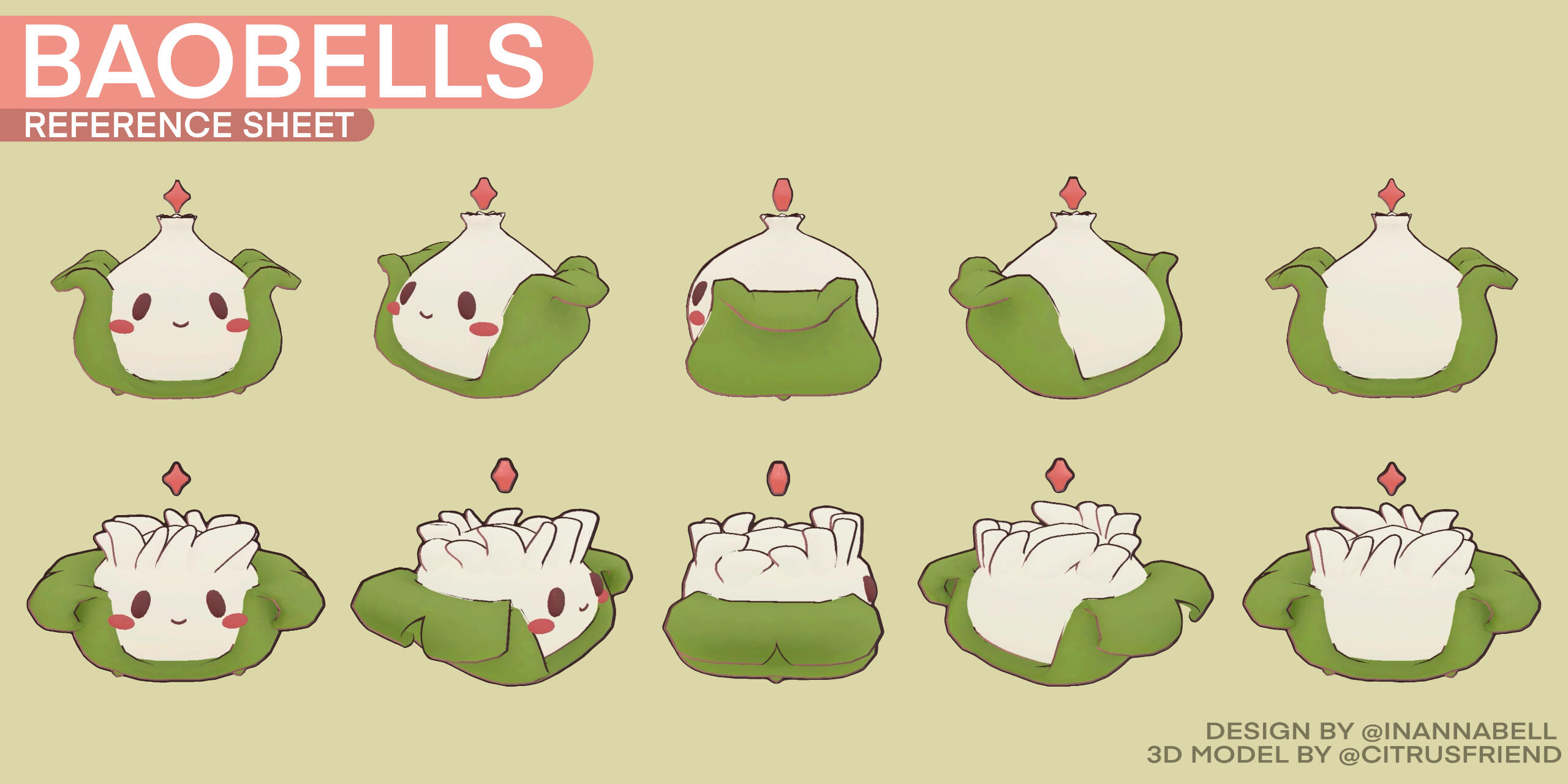 BAOBELLS
REFERENCE SHEET

DESIGN BY @INANNABELL
3D MODEL BY @CITRUSFRIEND